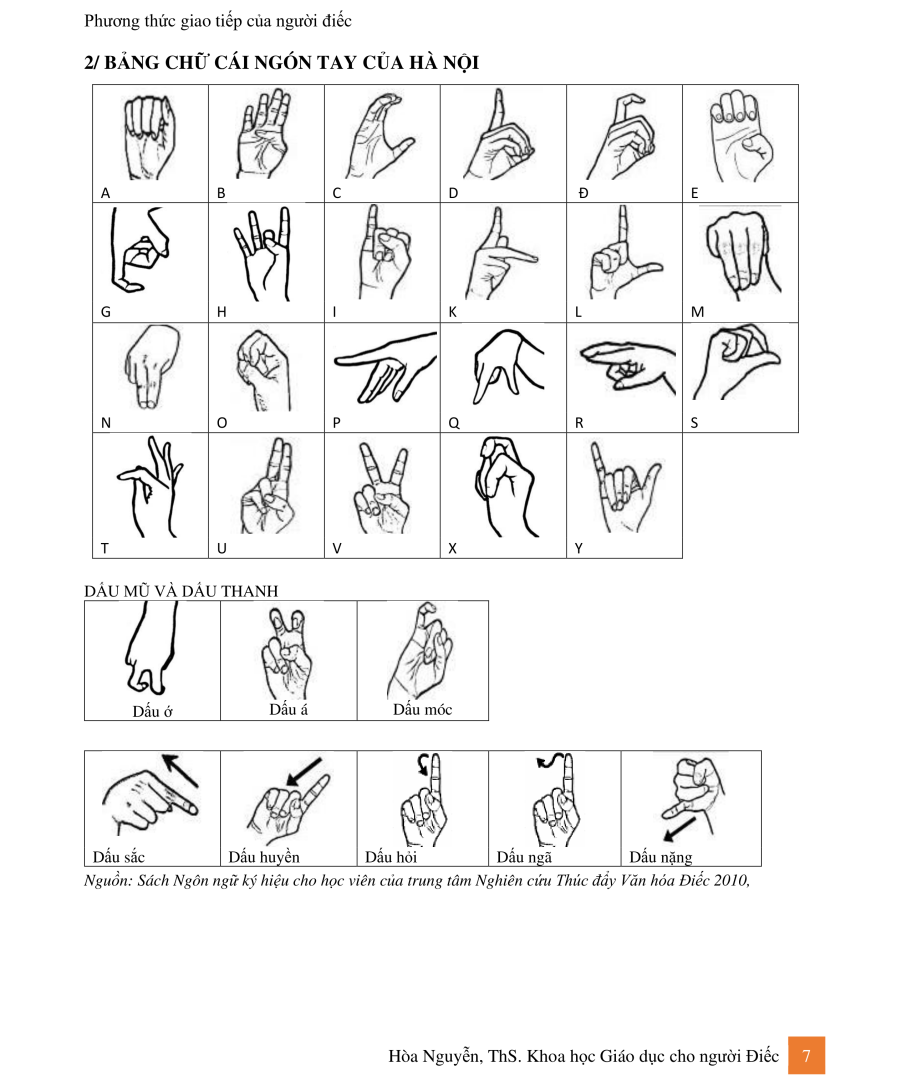 Phương thức giao tiếp của người điếc

2/ BẢNG CHỮ CÁI NGÓN TAY CỦA HÀ NỘI

| A | B | C | D | Đ | E |
|---|---|---|---|---|---|
| G | H | I | K | L | M |
| N | O | P | Q | R | S |
| T | U | V | X | Y | |

DẤU MŨ VÀ DẤU THANH

| Dấu ớ | Dấu á | Dấu móc |
|---|---|---|

| Dấu sắc | Dấu huyền | Dấu hỏi | Dấu ngã | Dấu nặng |
|---|---|---|---|---|

Nguồn: Sách Ngôn ngữ ký hiệu cho học viên của trung tâm Nghiên cứu Thúc đẩy Văn hóa Điếc 2010,

Hòa Nguyễn, ThS. Khoa học Giáo dục cho người Điếc 7